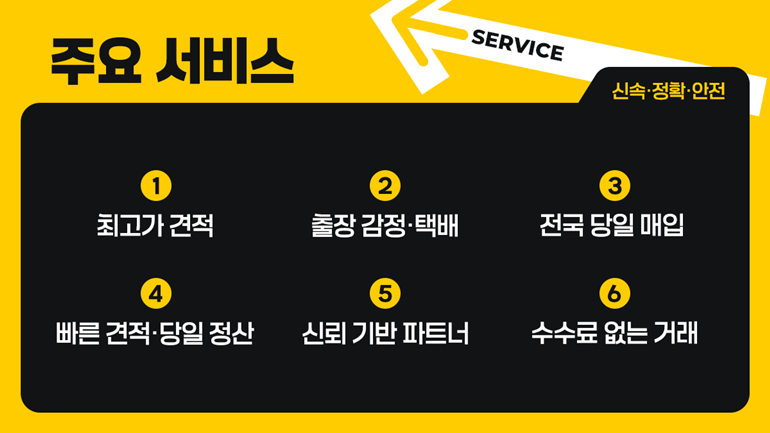 주요 서비스

SERVICE

신속·정확·안전

1
최고가 견적

2
출장 감정·택배

3
전국 당일 매입

4
빠른 견적·당일 정산

5
신뢰 기반 파트너

6
수수료 없는 거래